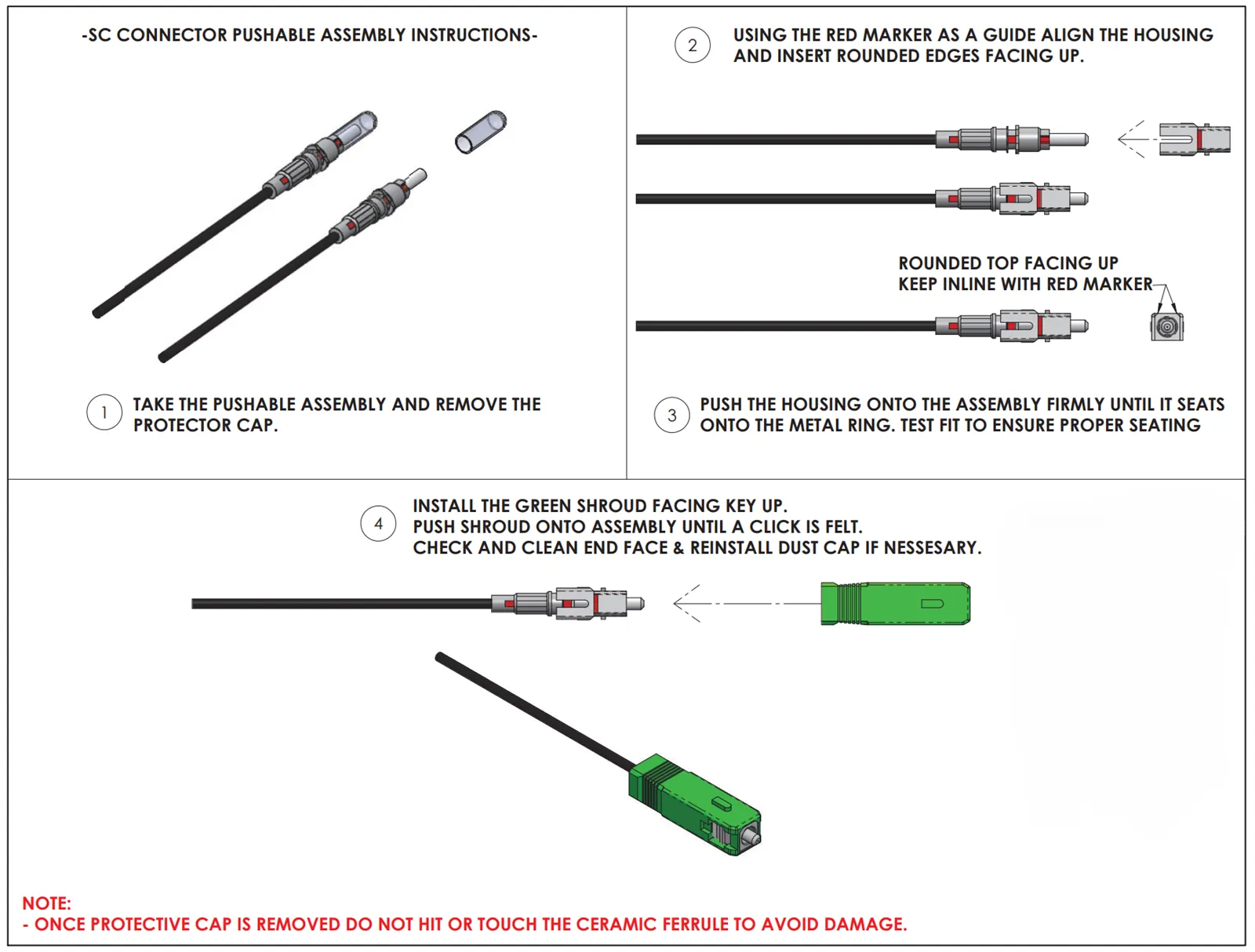 -SC CONNECTOR PUSHABLE ASSEMBLY INSTRUCTIONS-

1 TAKE THE PUSHABLE ASSEMBLY AND REMOVE THE PROTECTOR CAP.

2 USING THE RED MARKER AS A GUIDE ALIGN THE HOUSING AND INSERT ROUNDED EDGES FACING UP.

ROUNDED TOP FACING UP
KEEP INLINE WITH RED MARKER

3 PUSH THE HOUSING ONTO THE ASSEMBLY FIRMLY UNTIL IT SEATS ONTO THE METAL RING. TEST FIT TO ENSURE PROPER SEATING

4 INSTALL THE GREEN SHROUD FACING KEY UP.
PUSH SHROUD ONTO ASSEMBLY UNTIL A CLICK IS FELT.
CHECK AND CLEAN END FACE & REINSTALL DUST CAP IF NESSESARY.

NOTE:
- ONCE PROTECTIVE CAP IS REMOVED DO NOT HIT OR TOUCH THE CERAMIC FERRULE TO AVOID DAMAGE.